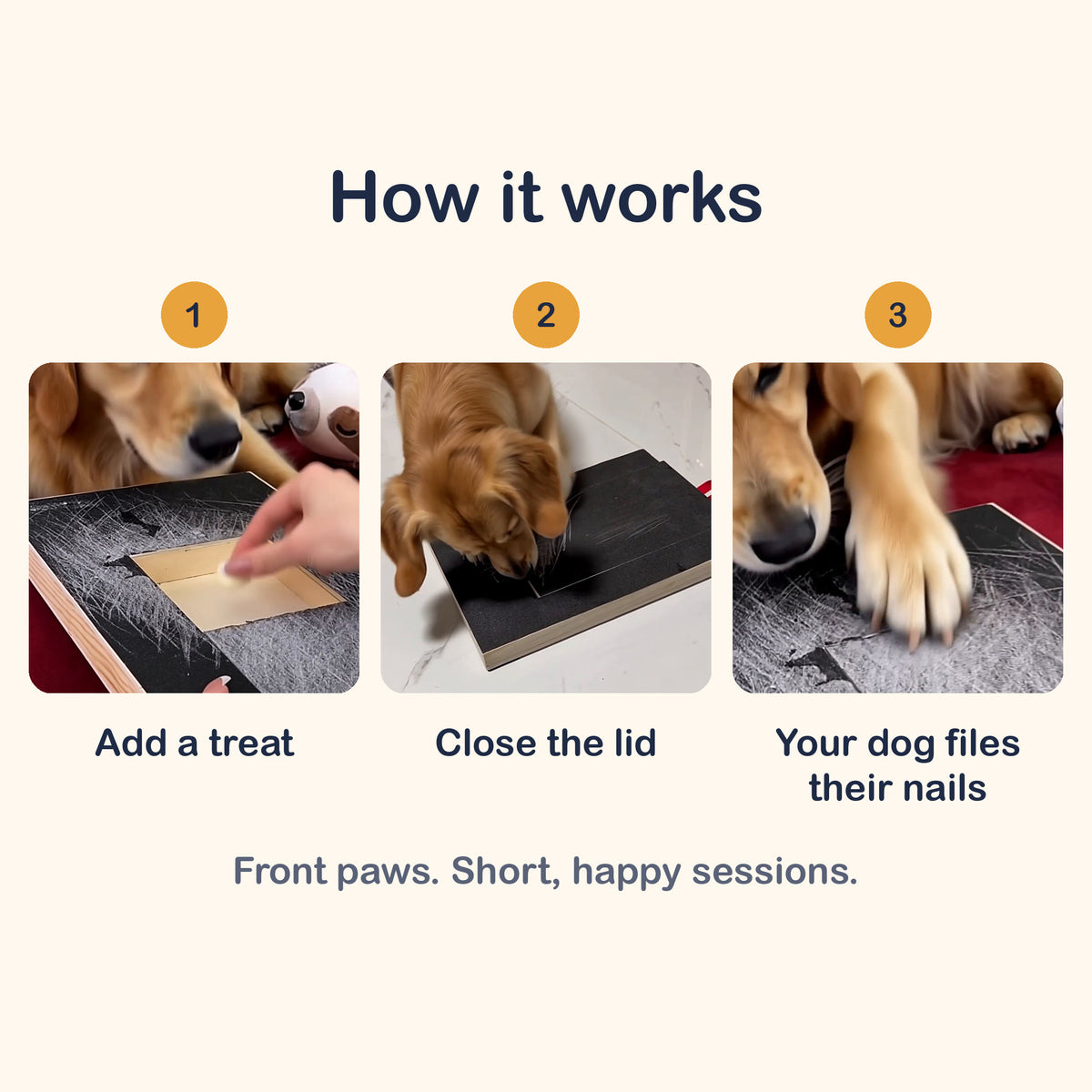 How it works

1

Add a treat

2

Close the lid

3

Your dog files their nails

Front paws. Short, happy sessions.